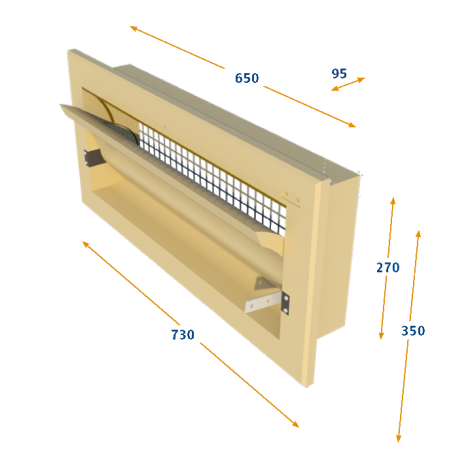 650
95
270
350
730