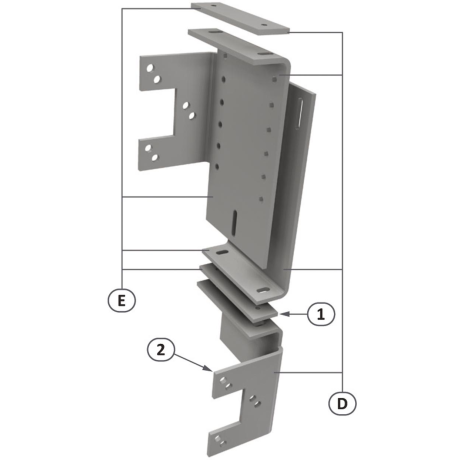 E
1
2
D