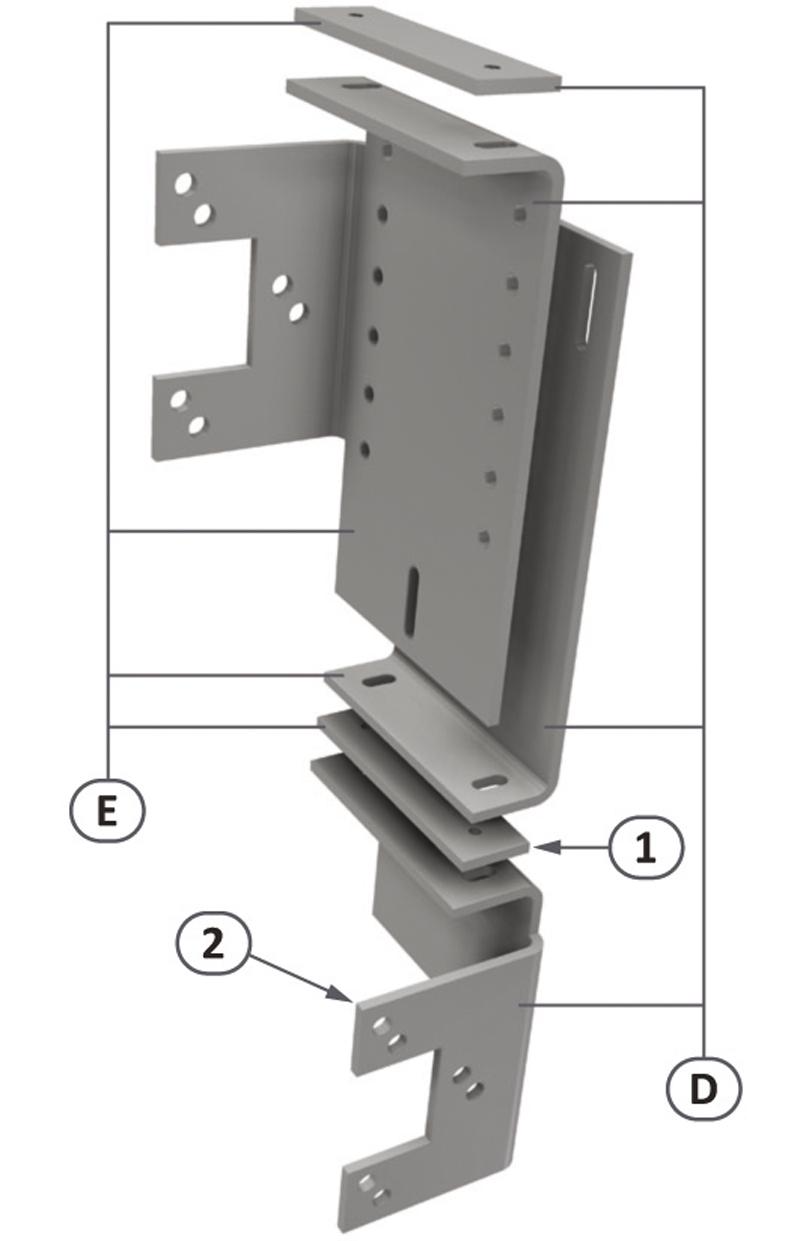 E

1

2

D