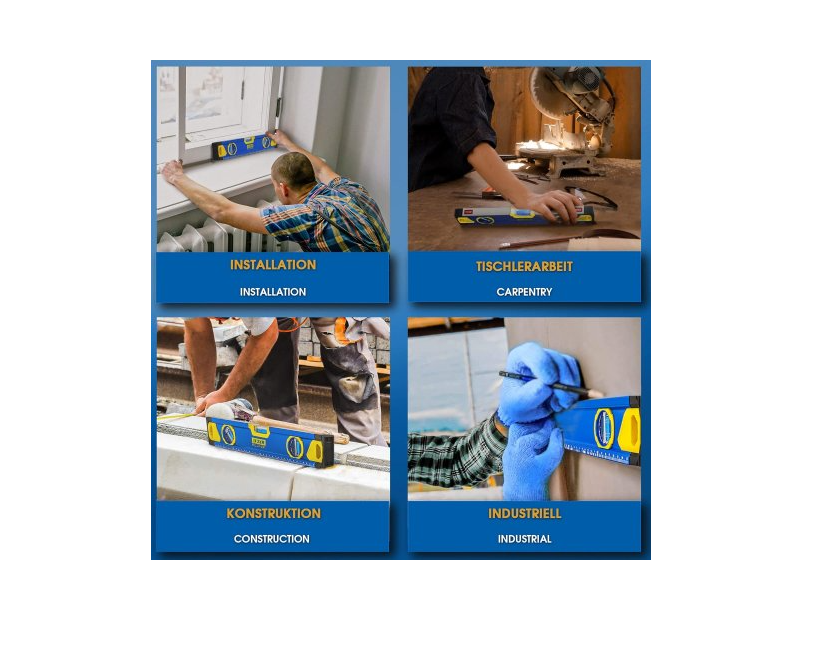 INSTALLATION
INSTALLATION

TISCHLERARBEIT
CARPENTRY

KONSTRUKTION
CONSTRUCTION

INDUSTRIELL
INDUSTRIAL