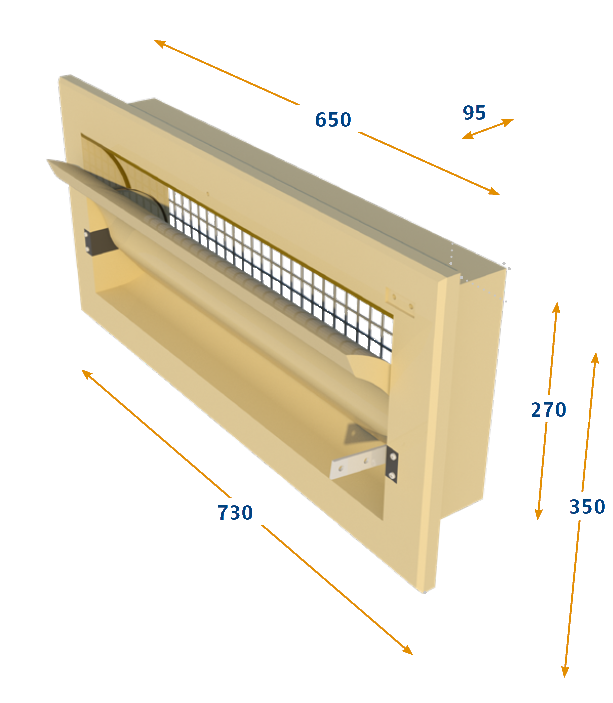 650

95

270

350

730