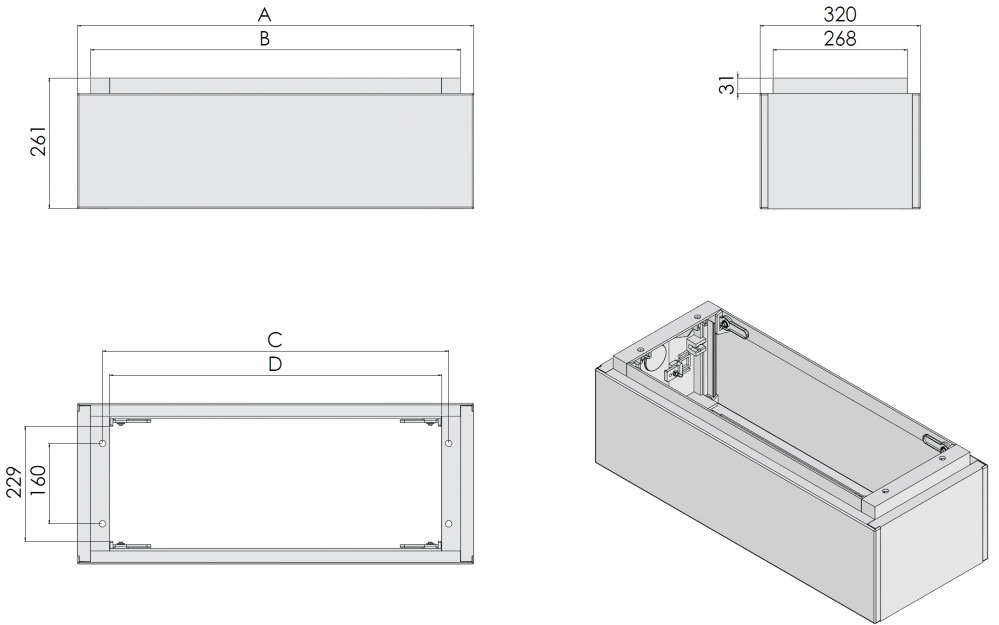 A
B
261

320
268
31

C
D
229
160