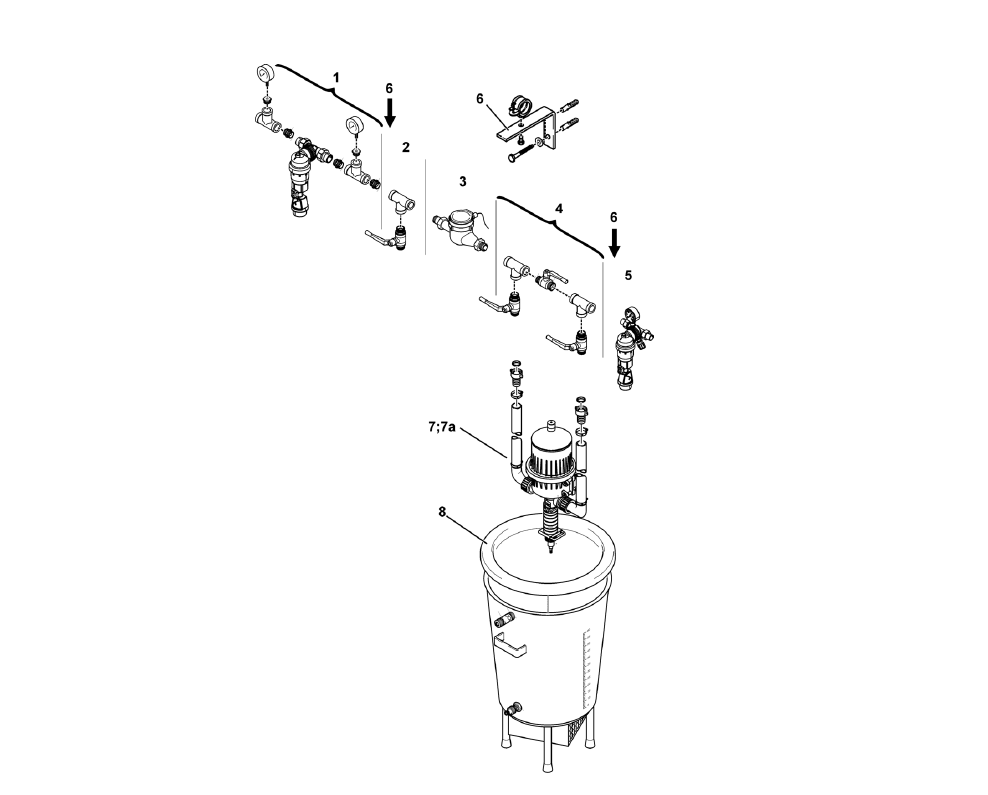 1
6
6
2
3
4
6
5
7;7a
8