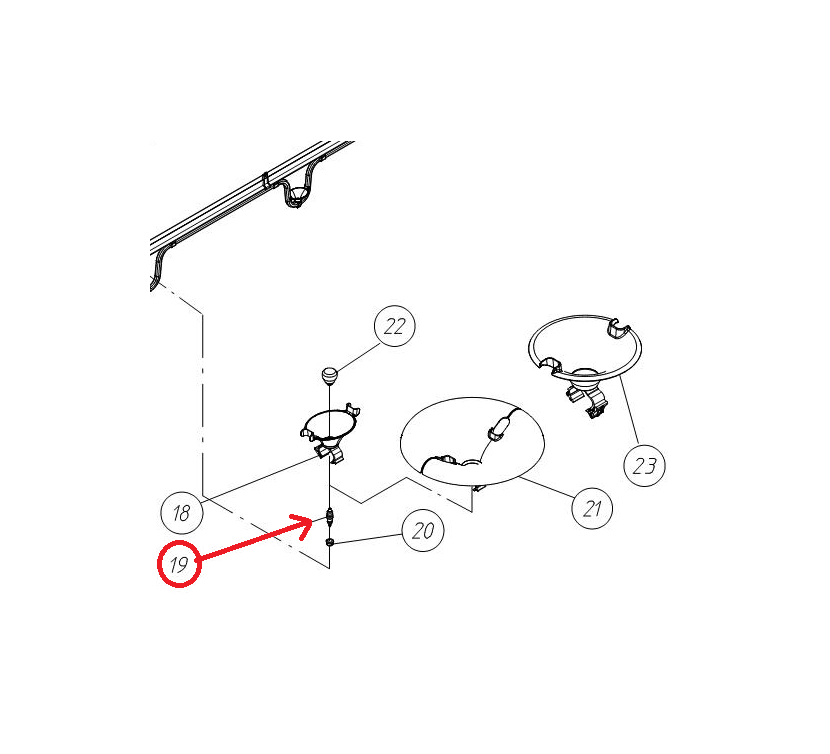 22
23
18
21
20
19