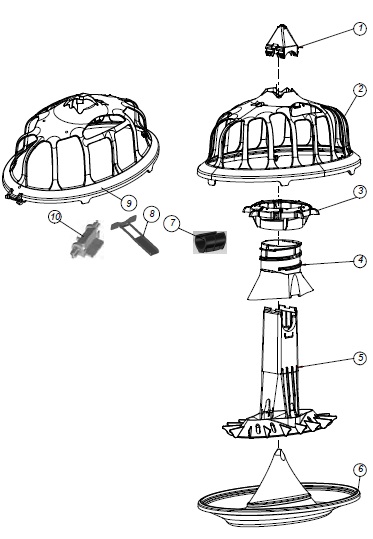 1
2
9
3
10
8
7
4
5
6