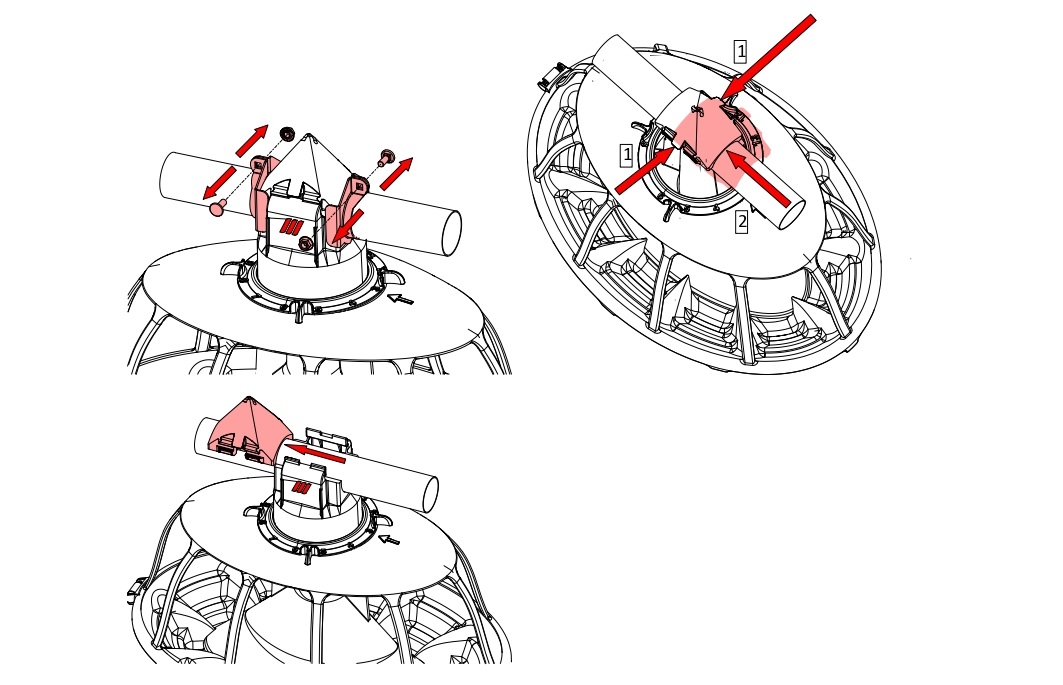 1
1
2