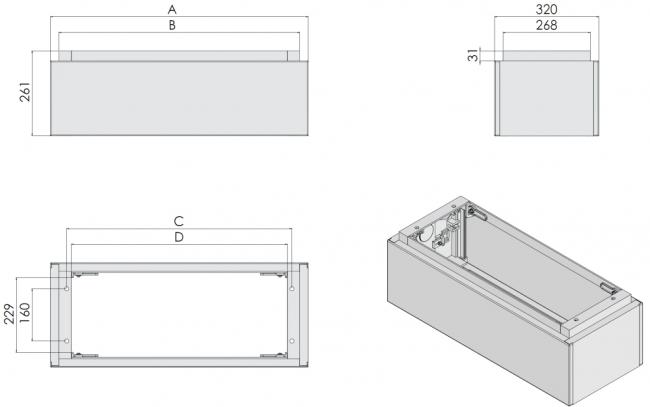 A
B
261
320
268
31
C
D
229
160