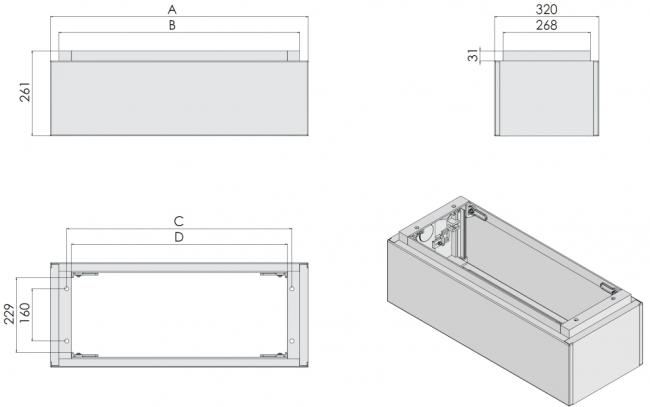 A
B
261
320
268
31
C
D
229
160