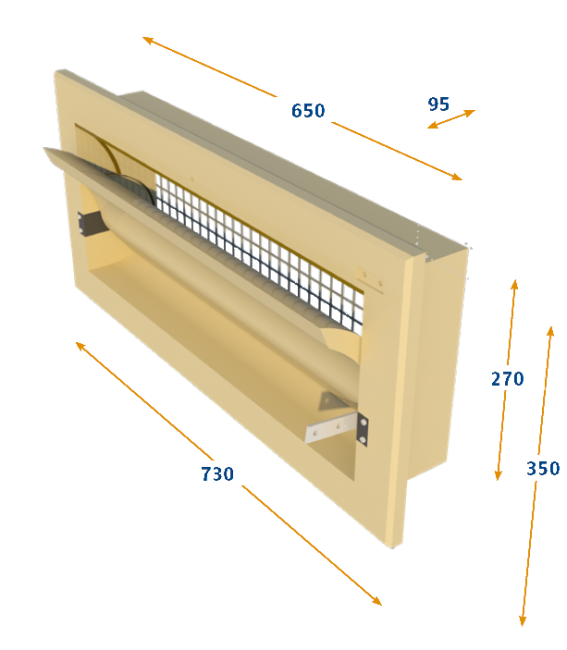 650
95
270
350
730